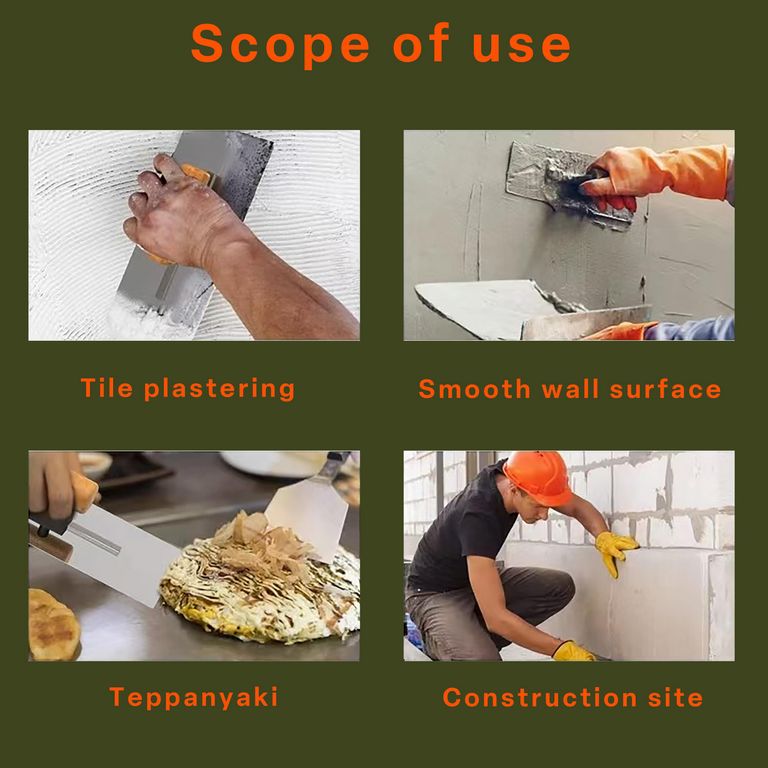 Scope of use

Tile plastering

Smooth wall surface

Teppanyaki

Construction site