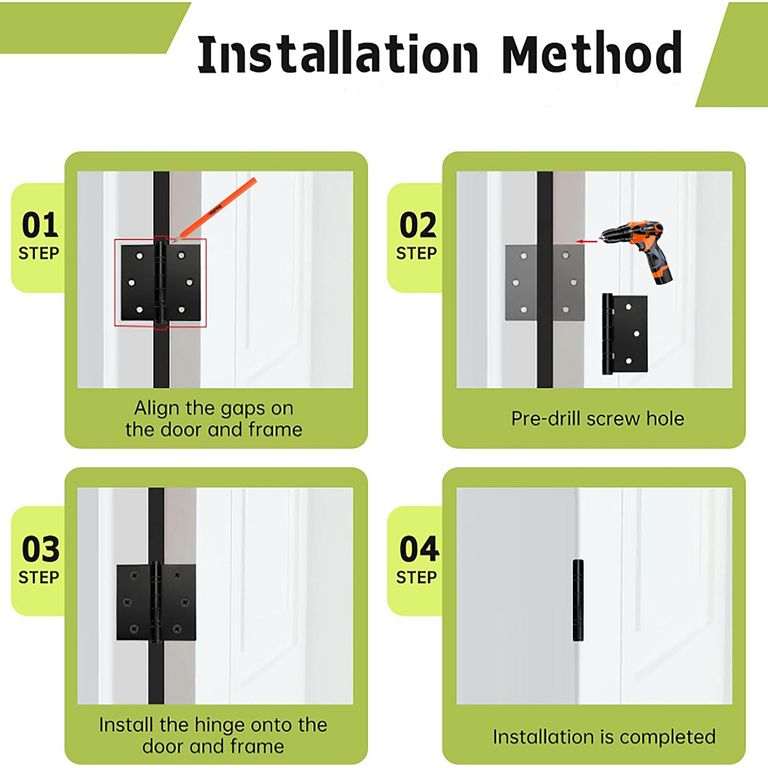 Installation Method

01
STEP

Align the gaps on the door and frame

02
STEP

Pre-drill screw hole

03
STEP

Install the hinge onto the door and frame

04
STEP

Installation is completed